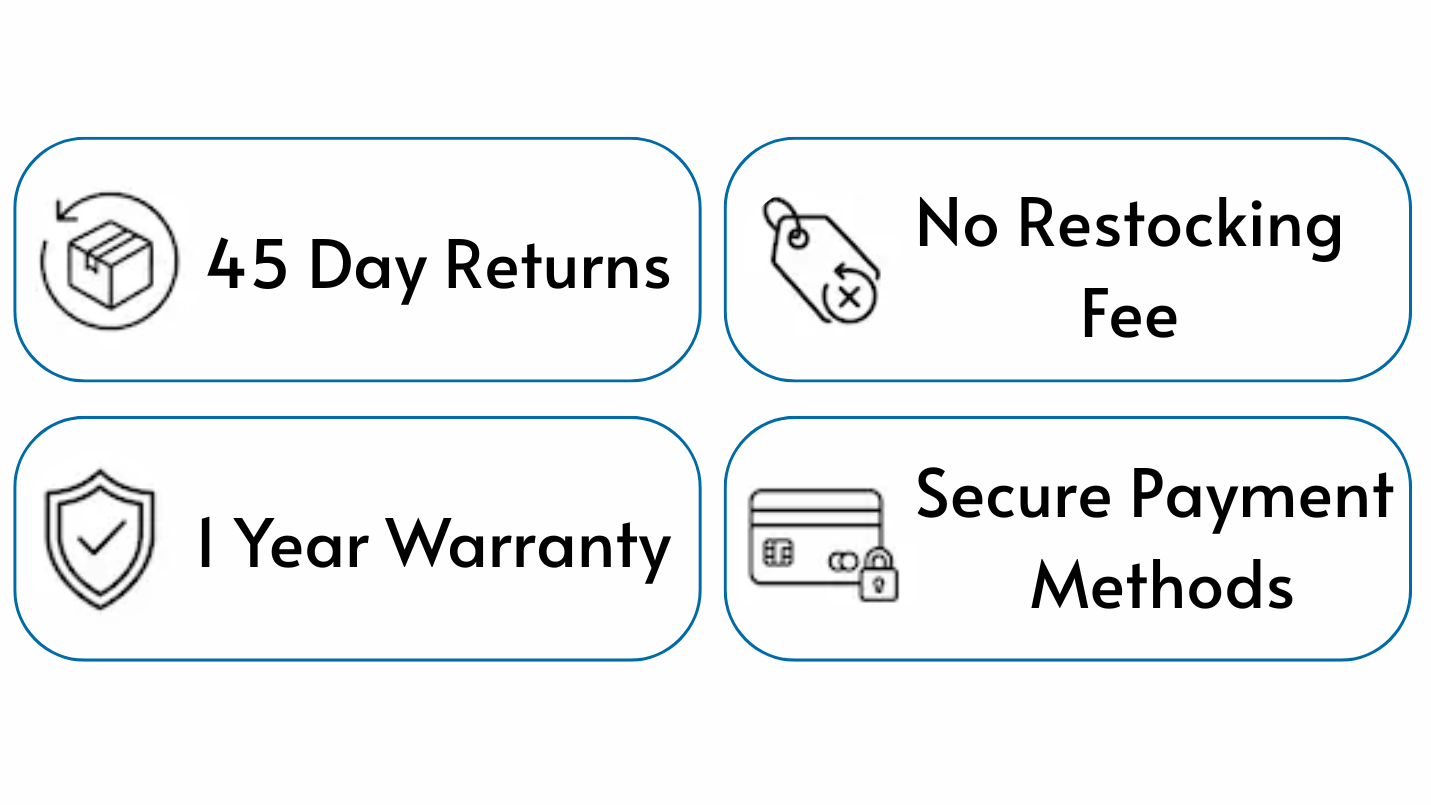 45 Day Returns

No Restocking Fee

1 Year Warranty

Secure Payment Methods